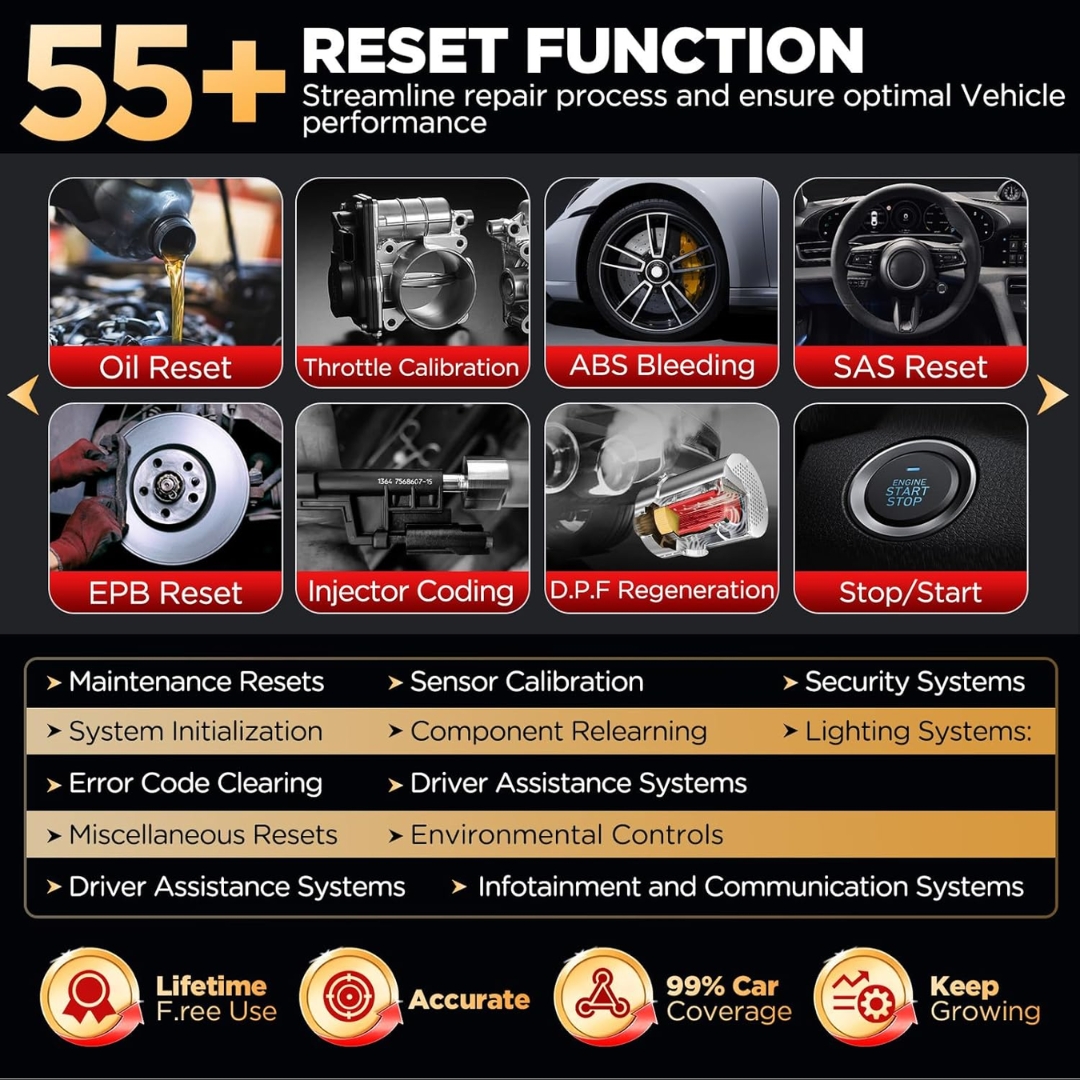 55+ RESET FUNCTION
Streamline repair process and ensure optimal Vehicle performance

Oil Reset
Throttle Calibration
ABS Bleeding
SAS Reset

EPB Reset
1364 7568607-15
Injector Coding
D.P.F Regeneration
ENGINE START STOP
Stop/Start

➤ Maintenance Resets ➤ Sensor Calibration ➤ Security Systems
➤ System Initialization ➤ Component Relearning ➤ Lighting Systems:
➤ Error Code Clearing ➤ Driver Assistance Systems
➤ Miscellaneous Resets ➤ Environmental Controls
➤ Driver Assistance Systems ➤ Infotainment and Communication Systems

Lifetime F.ree Use
Accurate
99% Car Coverage
Keep Growing